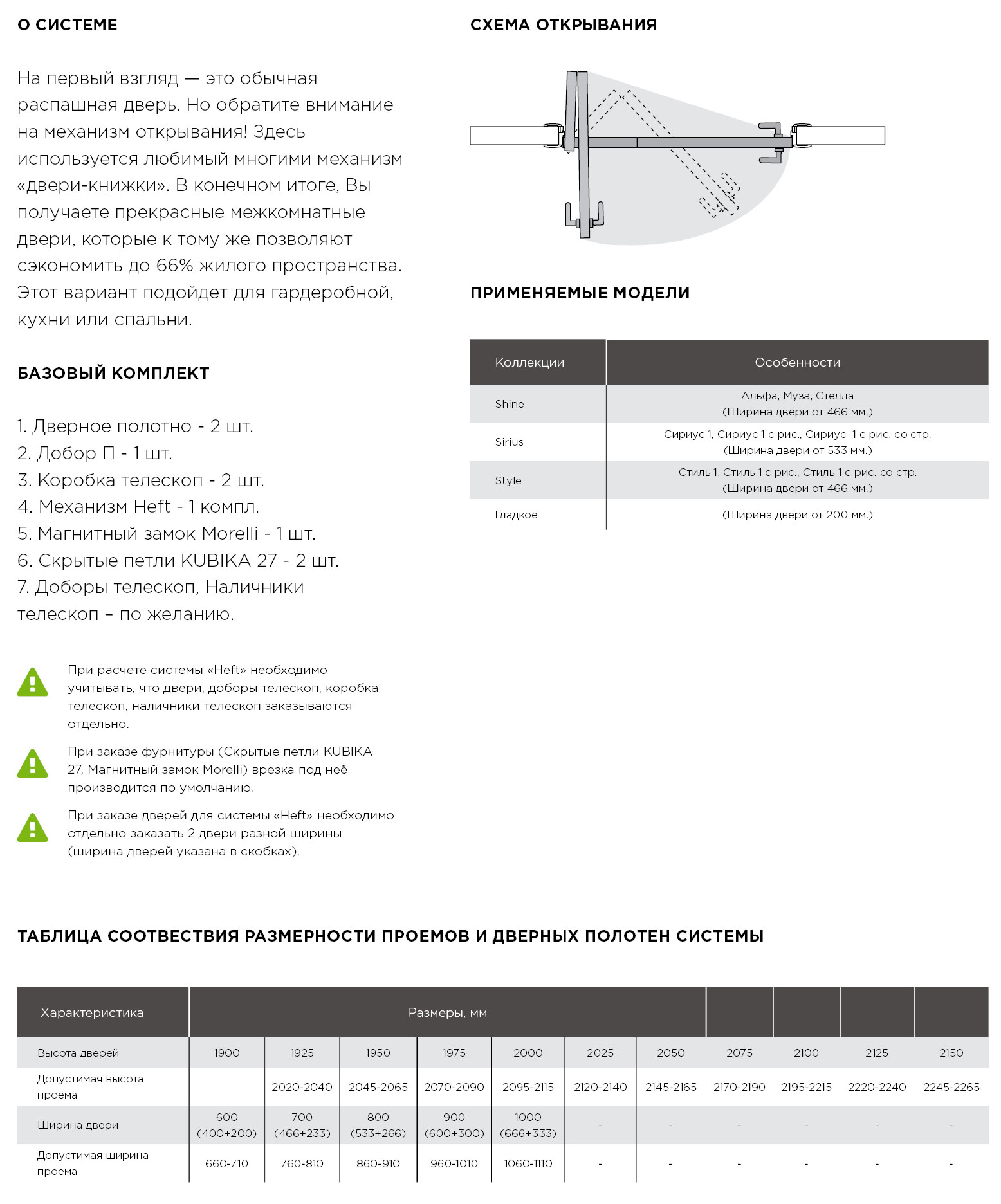 О СИСТЕМЕ

На первый взгляд — это обычная распашная дверь. Но обратите внимание на механизм открывания! Здесь используется любимый многими механизм «двери-книжки». В конечном итоге, Вы получаете прекрасные межкомнатные двери, которые к тому же позволяют сэкономить до 66% жилого пространства. Этот вариант подойдет для гардеробной, кухни или спальни.

БАЗОВЫЙ КОМПЛЕКТ

1. Дверное полотно - 2 шт.
2. Добор П - 1 шт.
3. Коробка телескоп - 2 шт.
4. Механизм Heft - 1 компл.
5. Магнитный замок Morelli - 1 шт.
6. Скрытые петли KUBIKA 27 - 2 шт.
7. Доборы телескоп, Наличники телескоп – по желанию.

При расчете системы «Heft» необходимо учитывать, что двери, доборы телескоп, коробка телескоп, наличники телескоп заказываются отдельно.

При заказе фурнитуры (Скрытые петли KUBIKA 27, Магнитный замок Morelli) врезка под неё производится по умолчанию.

При заказе дверей для системы «Heft» необходимо отдельно заказать 2 двери разной ширины (ширина дверей указана в скобках).

СХЕМА ОТКРЫВАНИЯ

ПРИМЕНЯЕМЫЕ МОДЕЛИ

| Коллекции | Особенности |
|---|---|
| Shine | Альфа, Муза, Стелла (Ширина двери от 466 мм.) |
| Sirius | Сириус 1, Сириус 1 с рис., Сириус 1 с рис. со стр. (Ширина двери от 533 мм.) |
| Style | Стиль 1, Стиль 1 с рис., Стиль 1 с рис. со стр. (Ширина двери от 466 мм.) |
| Гладкое | (Ширина двери от 200 мм.) |

ТАБЛИЦА СООТВЕСТВИЯ РАЗМЕРНОСТИ ПРОЕМОВ И ДВЕРНЫХ ПОЛОТЕН СИСТЕМЫ

| Характеристика | Размеры, мм | | | | | | | | | | |
|---|---|---|---|---|---|---|---|---|---|---|---|
| Высота дверей | 1900 | 1925 | 1950 | 1975 | 2000 | 2025 | 2050 | 2075 | 2100 | 2125 | 2150 |
| Допустимая высота проема | | 2020-2040 | 2045-2065 | 2070-2090 | 2095-2115 | 2120-2140 | 2145-2165 | 2170-2190 | 2195-2215 | 2220-2240 | 2245-2265 |
| Ширина двери | 600 (400+200) | 700 (466+233) | 800 (533+266) | 900 (600+300) | 1000 (666+333) | - | - | - | - | - | - |
| Допустимая ширина проема | 660-710 | 760-810 | 860-910 | 960-1010 | 1060-1110 | - | - | - | - | - | - |